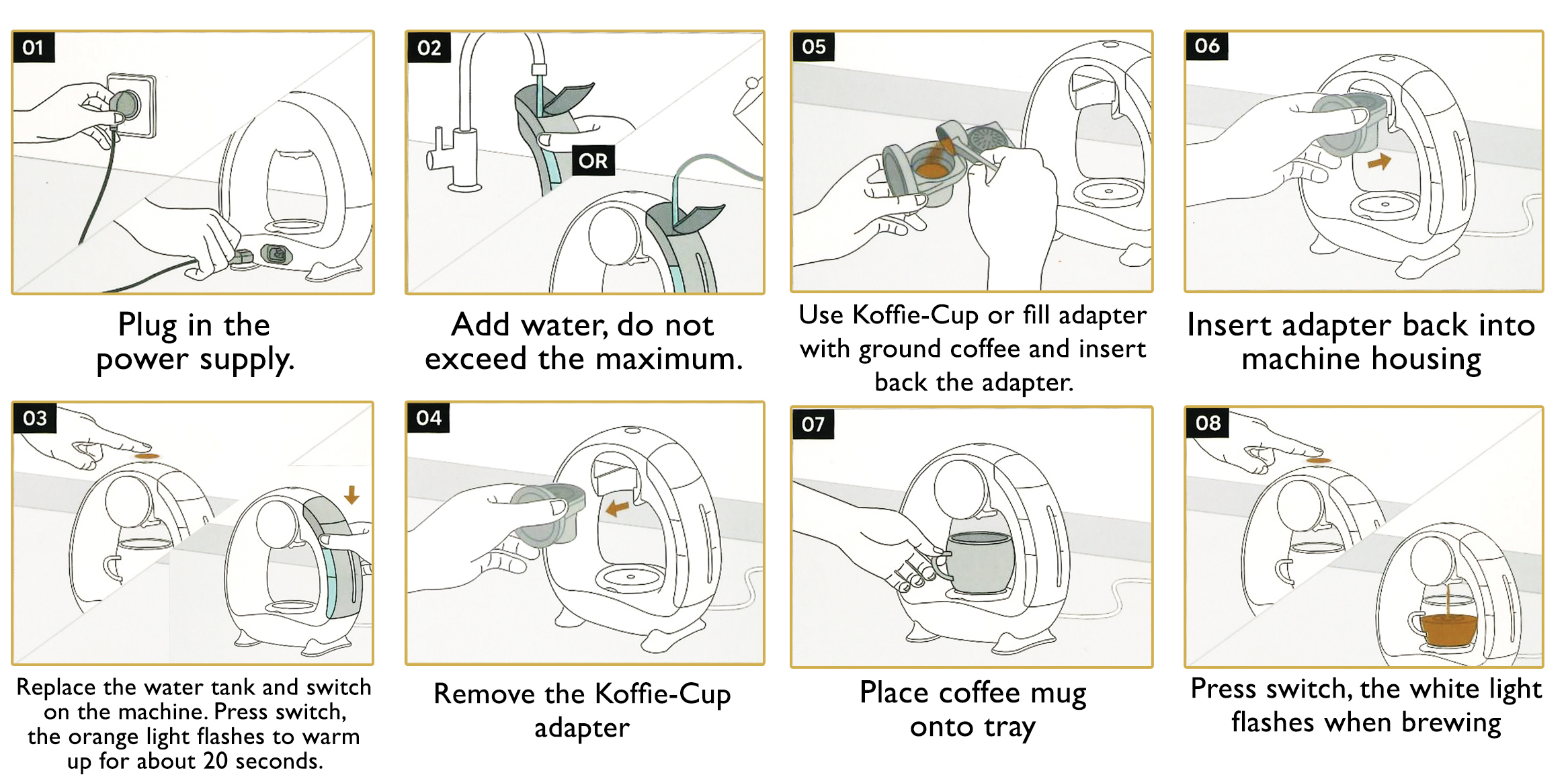 01

Plug in the power supply.

02

OR

Add water, do not exceed the maximum.

05

Use Koffie-Cup or fill adapter with ground coffee and insert back the adapter.

06

Insert adapter back into machine housing

03

Replace the water tank and switch on the machine. Press switch, the orange light flashes to warm up for about 20 seconds.

04

Remove the Koffie-Cup adapter

07

Place coffee mug onto tray

08

Press switch, the white light flashes when brewing